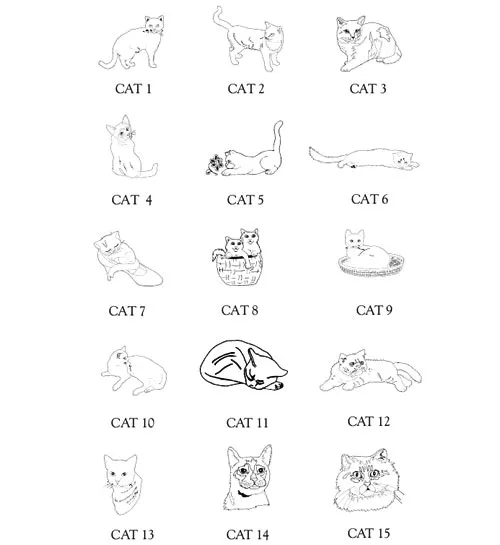 CAT 1
CAT 2
CAT 3

CAT 4
CAT 5
CAT 6

CAT 7
CAT 8
CAT 9

CAT 10
CAT 11
CAT 12

CAT 13
CAT 14
CAT 15