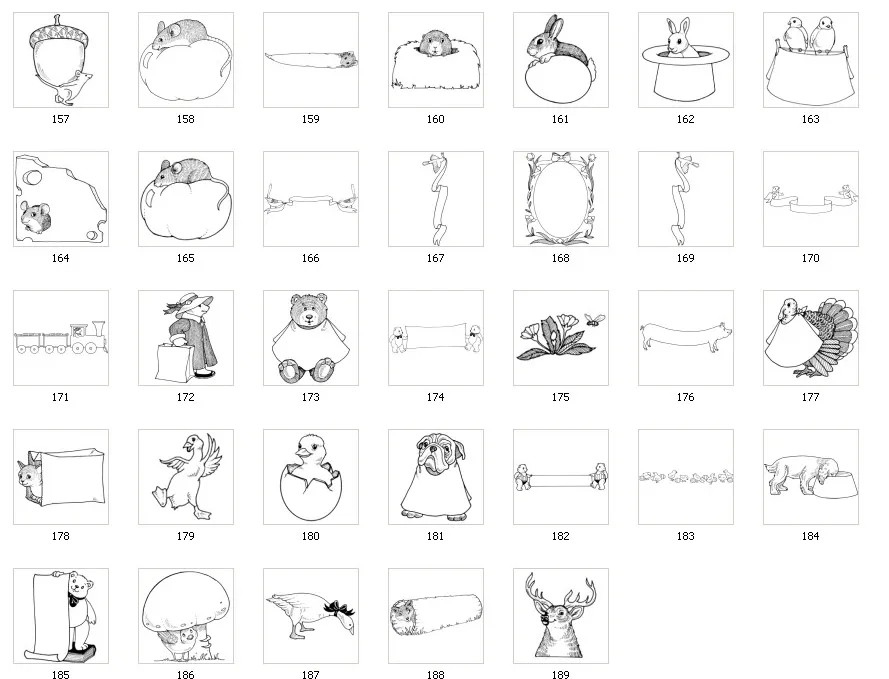 157 158 159 160 161 162 163

164 165 166 167 168 169 170

171 172 173 174 175 176 177

178 179 180 181 182 183 184

185 186 187 188 189