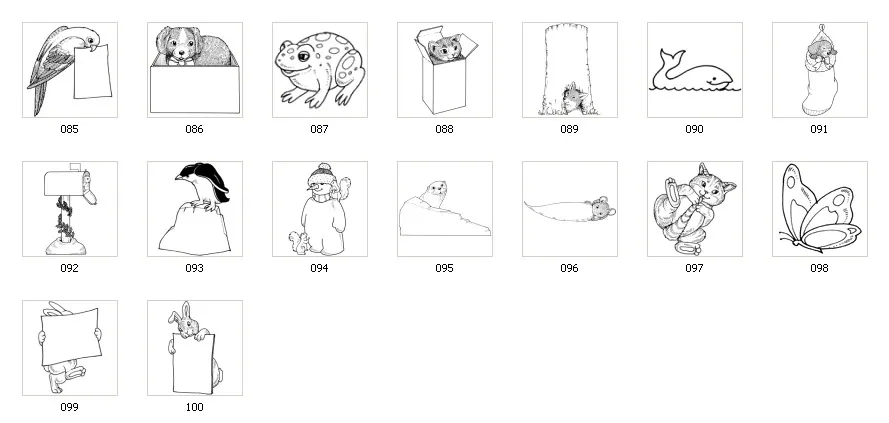 085
086
087
088
089
090
091

092
093
094
095
096
097
098

099
100