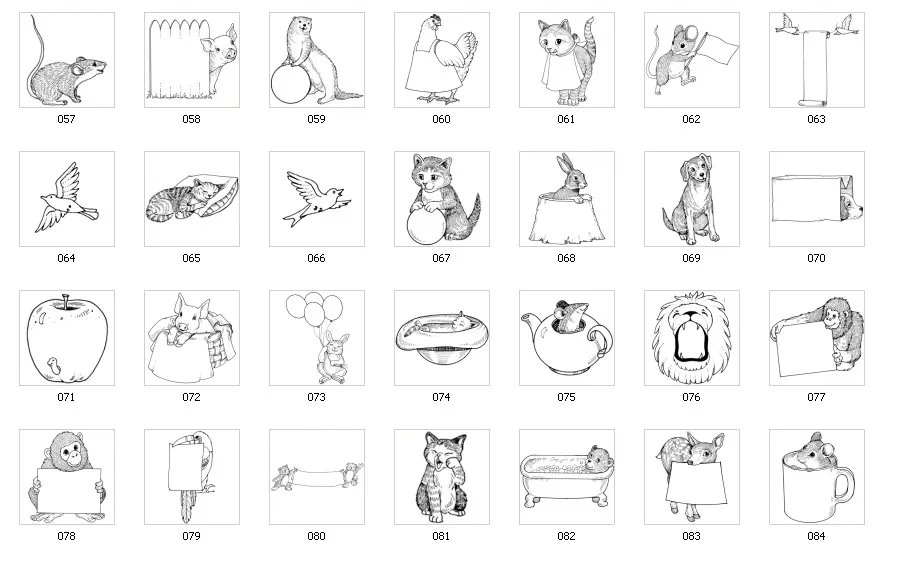 057 058 059 060 061 062 063

064 065 066 067 068 069 070

071 072 073 074 075 076 077

078 079 080 081 082 083 084