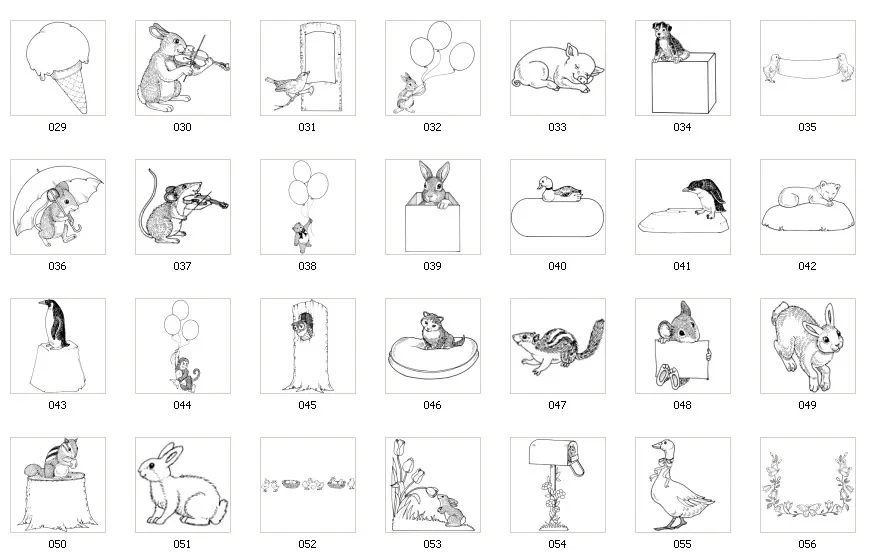 029 030 031 032 033 034 035

036 037 038 039 040 041 042

043 044 045 046 047 048 049

050 051 052 053 054 055 056