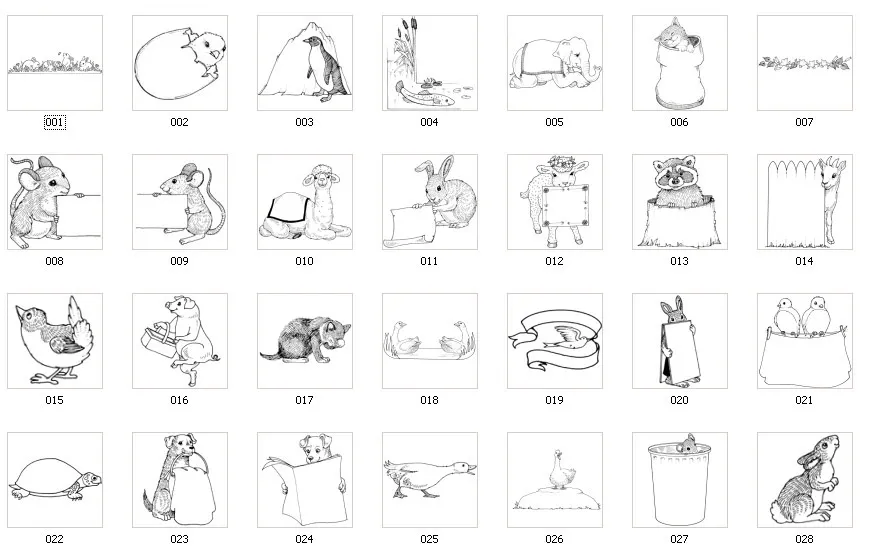 001 002 003 004 005 006 007

008 009 010 011 012 013 014

015 016 017 018 019 020 021

022 023 024 025 026 027 028