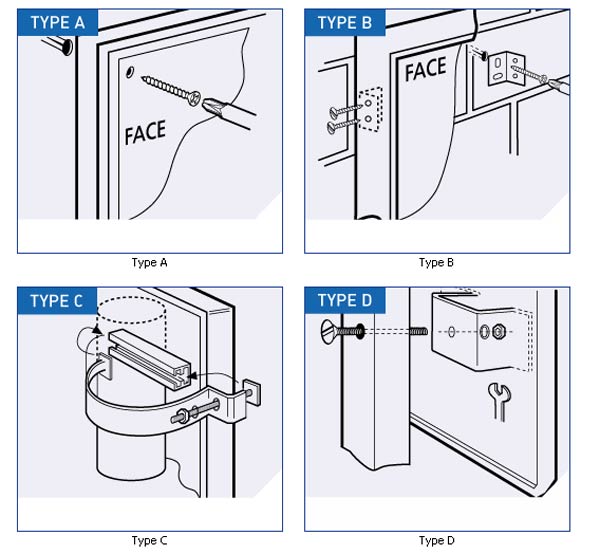 TYPE A

FACE

Type A

TYPE B

FACE

Type B

TYPE C

Type C

TYPE D

Type D